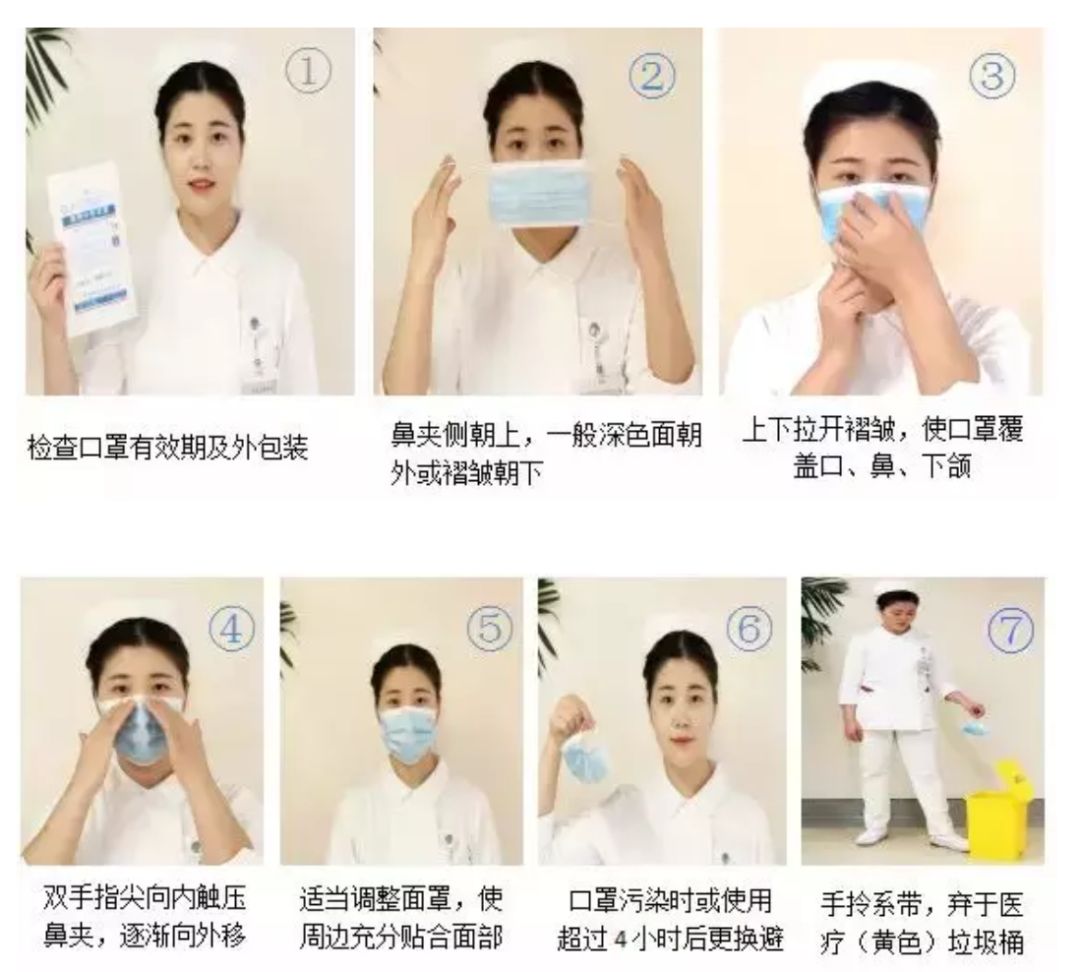 ①

检查口罩有效期及外包装

②

鼻夹侧朝上，一般深色面朝外或褶皱朝下

③

上下拉开褶皱，使口罩覆盖口、鼻、下颌

④

双手指尖向内触压鼻夹，逐渐向外移

⑤

适当调整面罩，使周边充分贴合面部

⑥

口罩污染时或使用超过 4 小时后更换避

⑦

手拎系带，弃于医疗（黄色）垃圾桶